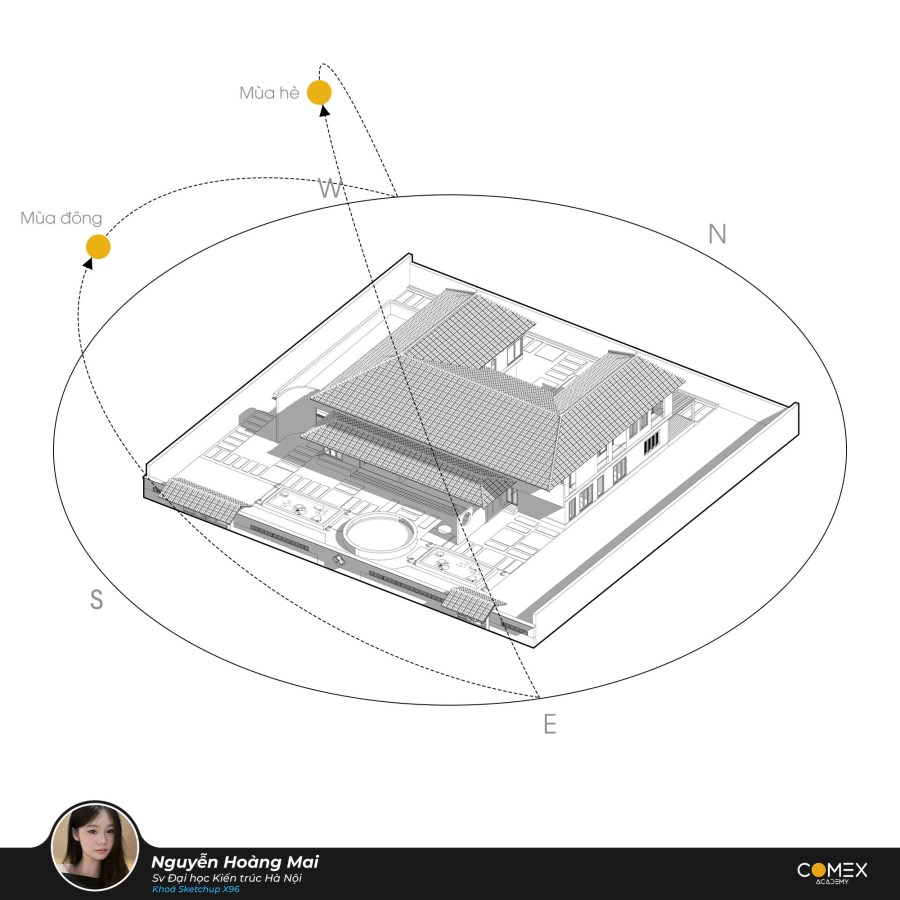 Mùa hè

W

Mùa đông

N

S

E

Nguyễn Hoàng Mai
Sv Đại học Kiến trúc Hà Nội
Khoá Sketchup X96

COMEX
ACADEMY